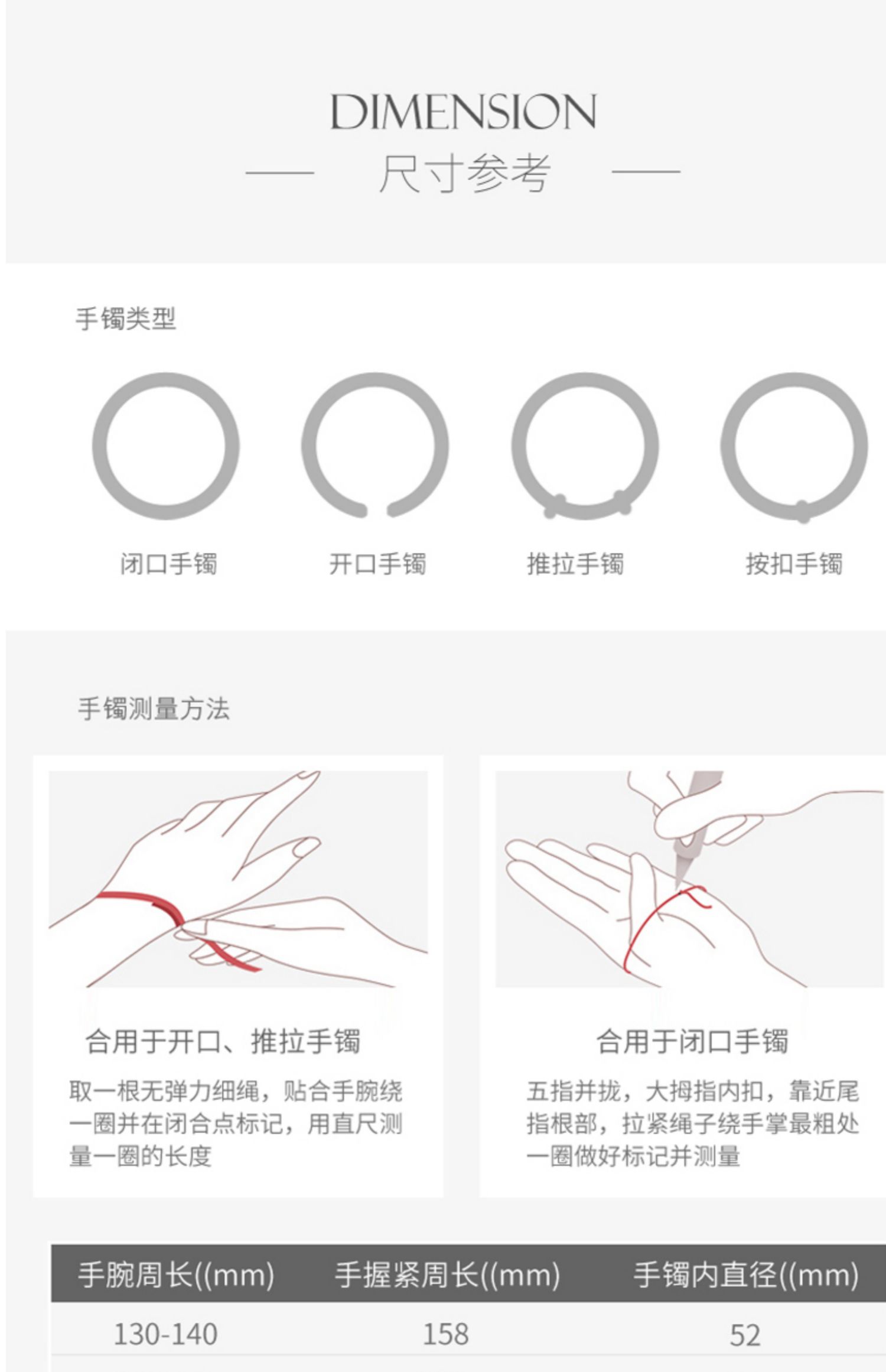 DIMENSION

尺寸参考

手镯类型

闭口手镯

开口手镯

推拉手镯

按扣手镯

手镯测量方法

合用于开口、推拉手镯

取一根无弹力细绳，贴合手腕绕一圈并在闭合点标记，用直尺测量一圈的长度

合用于闭口手镯

五指并拢，大拇指内扣，靠近尾指根部，拉紧绳子绕手掌最粗处一圈做好标记并测量

| 手腕周长((mm) | 手握紧周长((mm) | 手镯内直径((mm) |
|---|---|---|
| 130-140 | 158 | 52 |